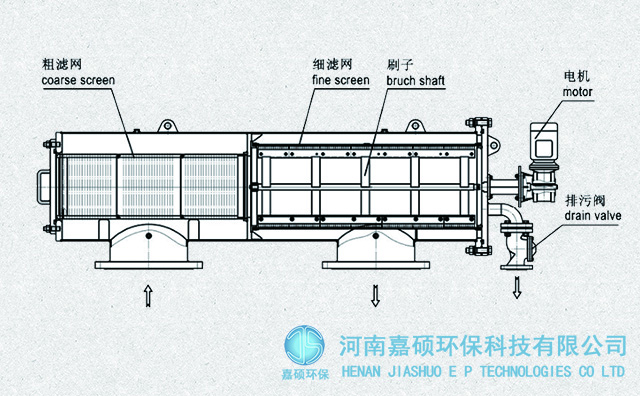 粗滤网
coarse screen

细滤网
fine screen

刷子
bruch shaft

电机
motor

排污阀
drain valve

JS
嘉硕环保

河南嘉硕环保科技有限公司
HENAN JIASHUO E P TECHNOLOGIES CO LTD